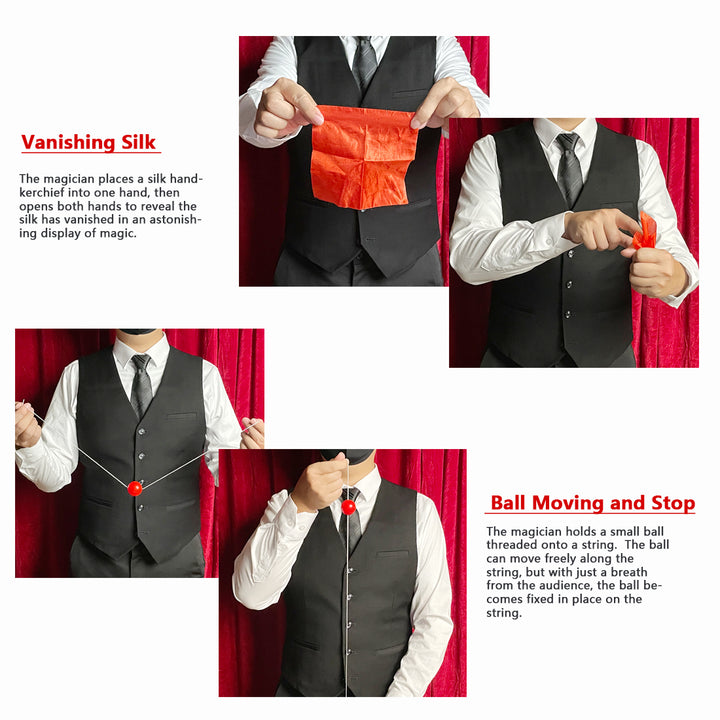 Vanishing Silk

The magician places a silk handkerchief into one hand, then opens both hands to reveal the silk has vanished in an astonishing display of magic.

Ball Moving and Stop

The magician holds a small ball threaded onto a string. The ball can move freely along the string, but with just a breath from the audience, the ball becomes fixed in place on the string.