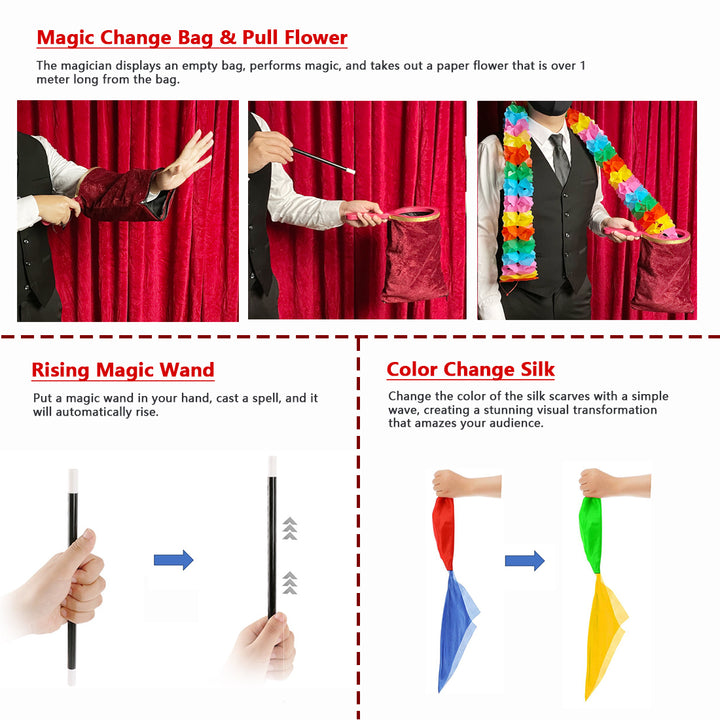 Magic Change Bag & Pull Flower

The magician displays an empty bag, performs magic, and takes out a paper flower that is over 1 meter long from the bag.

Rising Magic Wand

Put a magic wand in your hand, cast a spell, and it will automatically rise.

Color Change Silk

Change the color of the silk scarves with a simple wave, creating a stunning visual transformation that amazes your audience.